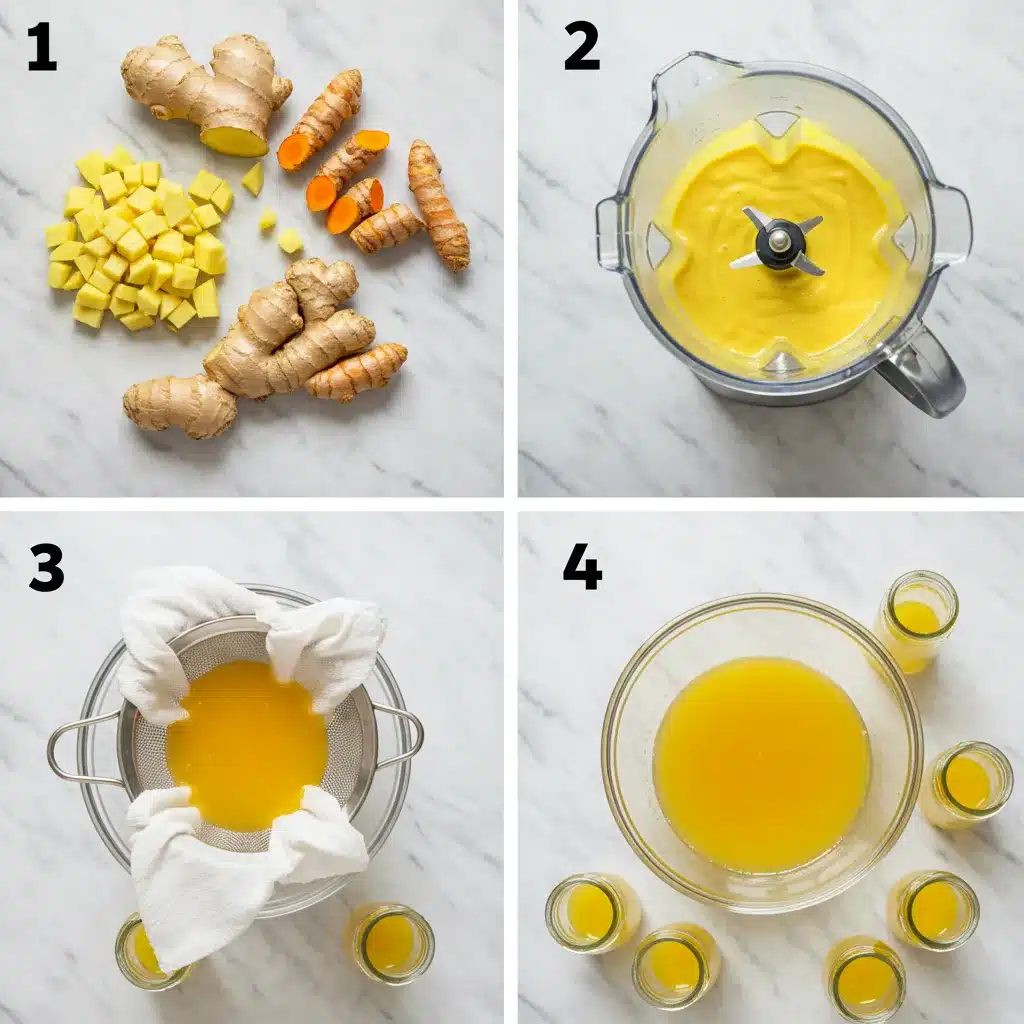 1

2

3

4